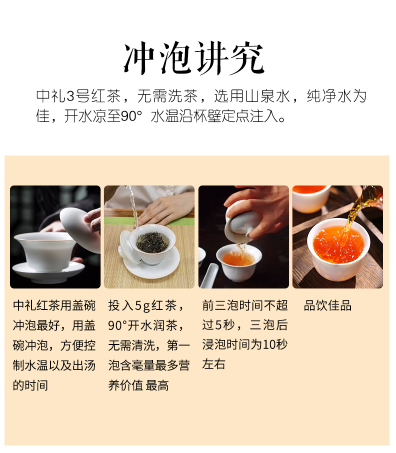 冲泡讲究

中礼3号红茶，无需洗茶，选用山泉水，纯净水为佳，开水凉至90° 水温沿杯壁定点注入。

中礼红茶用盖碗冲泡最好，用盖碗冲泡，方便控制水温以及出汤的时间

投入5g红茶，90°开水润茶，无需清洗，第一泡含毫量最多营养价值 最高

前三泡时间不超过5秒，三泡后浸泡时间为10秒左右

品饮佳品